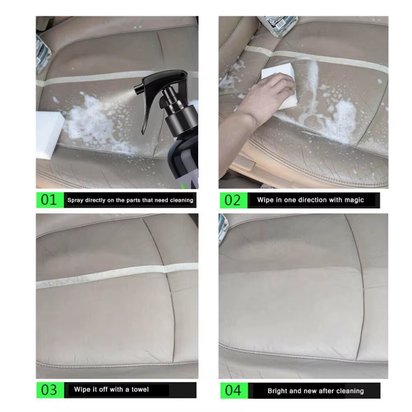 01 Spray directly on the parts that need cleaning

02 Wipe in one direction with magic

03 Wipe it off with a towel

04 Bright and new after cleaning